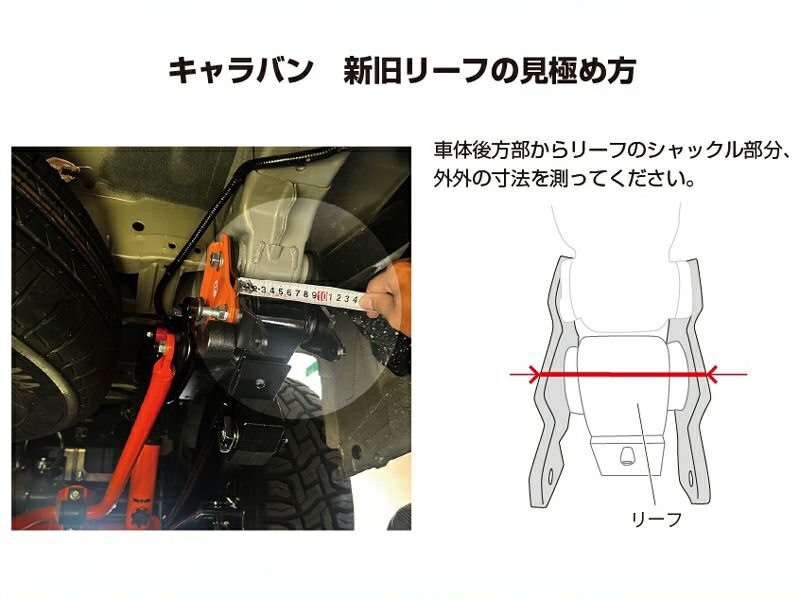 キャラバン　新旧リーフの見極め方

車体後方部からリーフのシャックル部分、外外の寸法を測ってください。

2 3 4 5 6 7 8 9 10 1 2 3 4

リーフ