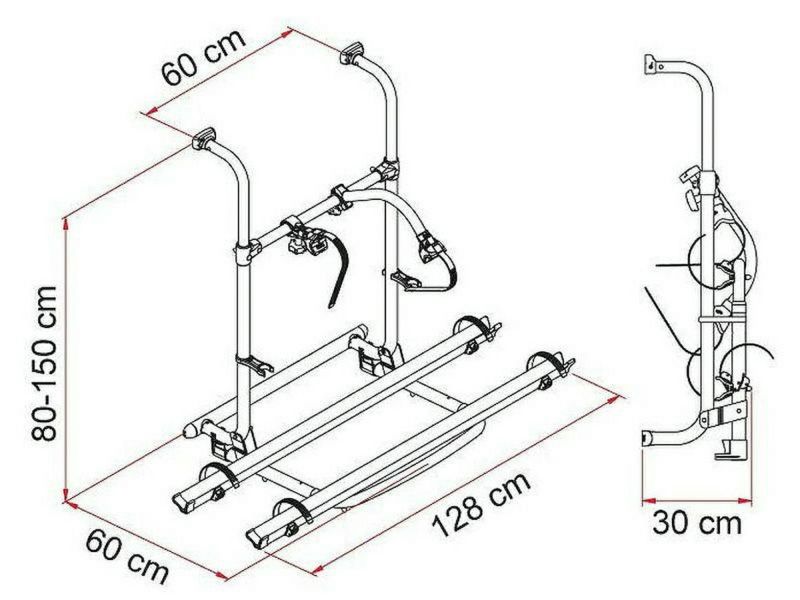 60 cm

80-150 cm

60 cm

128 cm

30 cm