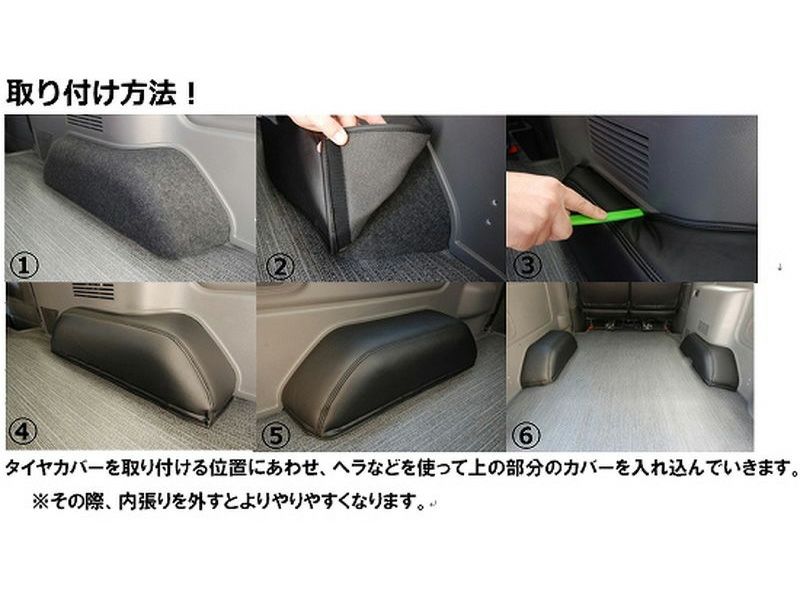 取り付け方法！

①

②

③

④

⑤

⑥

タイヤカバーを取り付ける位置にあわせ、ヘラなどを使って上の部分のカバーを入れ込んでいきます。

※その際、内張りを外すとよりやりやすくなります。