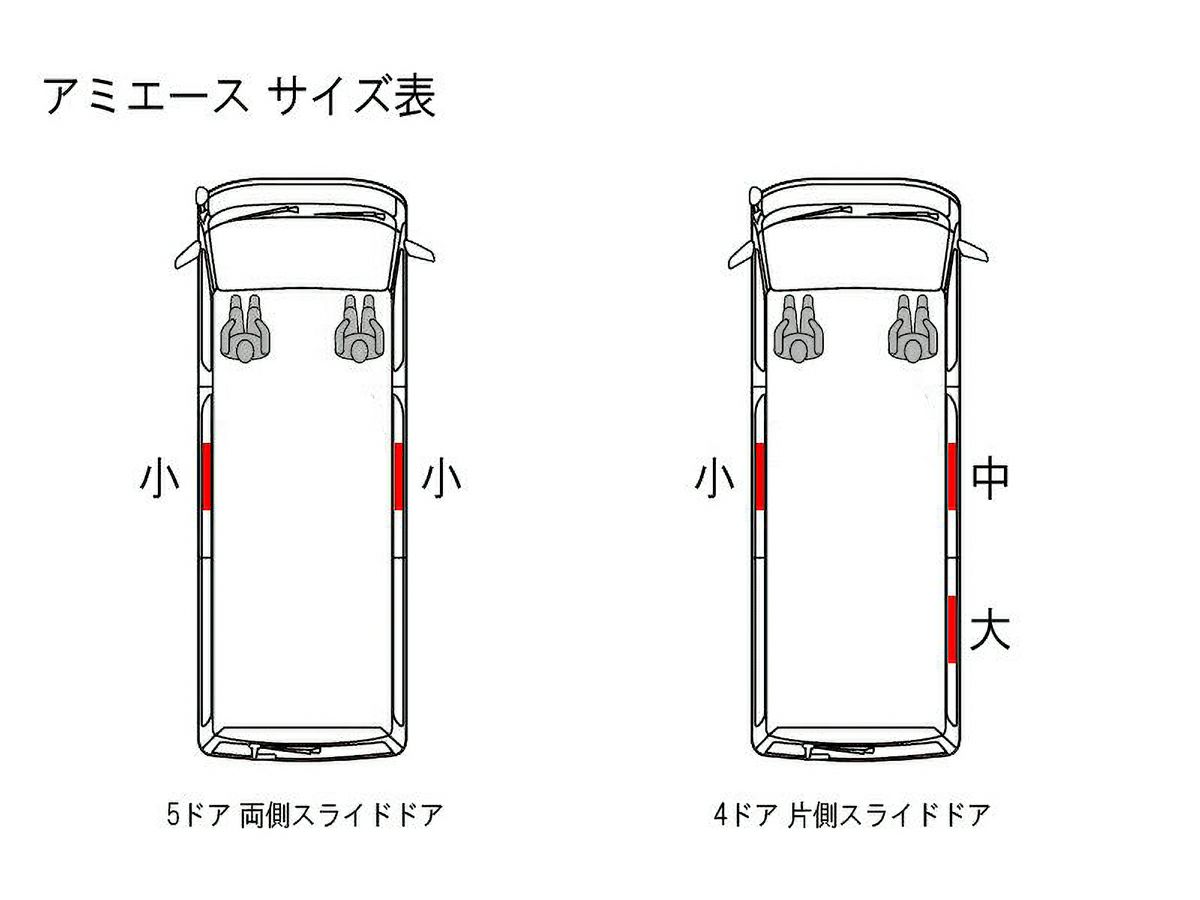 アミエース サイズ表

小

小

5ドア 両側スライドドア

小

中

大

4ドア 片側スライドドア