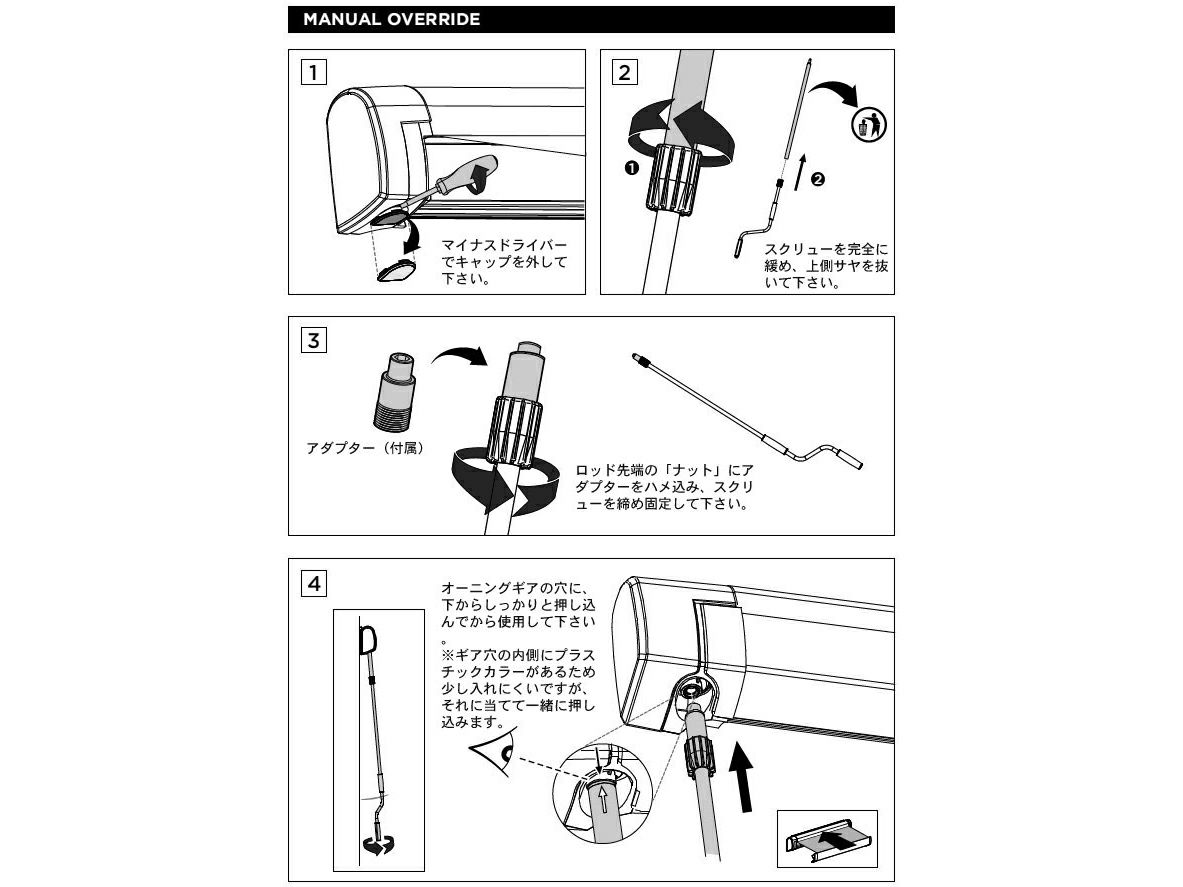 MANUAL OVERRIDE

1

マイナスドライバーでキャップを外して下さい。

2

❶

❷

スクリューを完全に緩め、上側サヤを抜いて下さい。

3

アダプター（付属）

ロッド先端の「ナット」にアダプターをハメ込み、スクリューを締め固定して下さい。

4

オーニングギアの穴に、下からしっかりと押し込んでから使用して下さい。

※ギア穴の内側にプラスチックカラーがあるため少し入れにくいですが、それに当てて一緒に押し込みます。