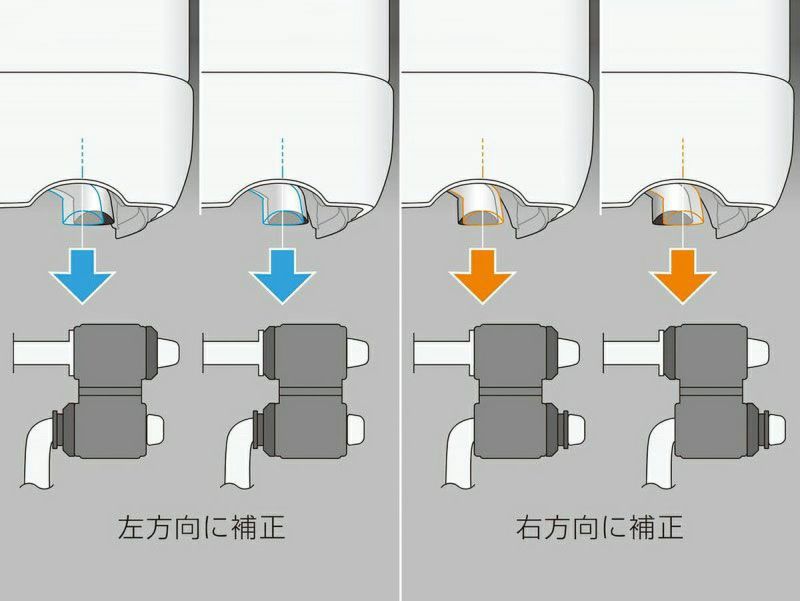 左方向に補正

右方向に補正