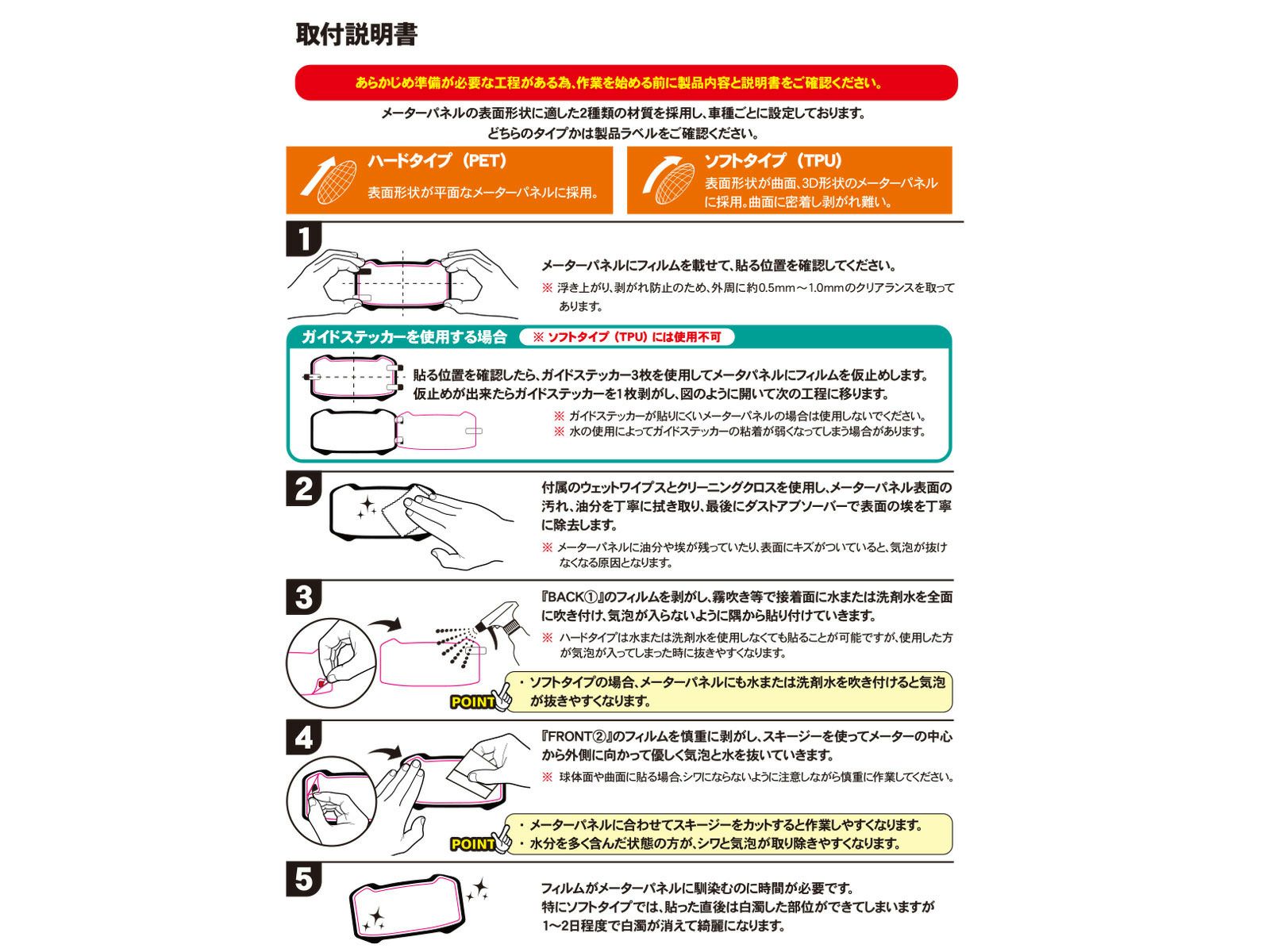 取付説明書

あらかじめ準備が必要な工程がある為、作業を始める前に製品内容と説明書をご確認ください。

メーターパネルの表面形状に適した2種類の材質を採用し、車種ごとに設定しております。
どちらのタイプかは製品ラベルをご確認ください。

ハードタイプ（PET）
表面形状が平面なメーターパネルに採用。

ソフトタイプ（TPU）
表面形状が曲面、3D形状のメーターパネルに採用。曲面に密着し剥がれ難い。

1
メーターパネルにフィルムを載せて、貼る位置を確認してください。
※ 浮き上がり、剥がれ防止のため、外周に約0.5mm～1.0mmのクリアランスを取ってあります。

ガイドステッカーを使用する場合　※ ソフトタイプ（TPU）には使用不可
貼る位置を確認したら、ガイドステッカー3枚を使用してメータパネルにフィルムを仮止めします。
仮止めが出来たらガイドステッカーを1枚剥がし、図のように開いて次の工程に移ります。
※ ガイドステッカーが貼りにくいメーターパネルの場合は使用しないでください。
※ 水の使用によってガイドステッカーの粘着が弱くなってしまう場合があります。

2
付属のウェットワイプスとクリーニングクロスを使用し、メーターパネル表面の汚れ、油分を丁寧に拭き取り、最後にダストアブソーバーで表面の埃を丁寧に除去します。
※ メーターパネルに油分や埃が残っていたり、表面にキズがついていると、気泡が抜けなくなる原因となります。

3
『BACK①』のフィルムを剥がし、霧吹き等で接着面に水または洗剤水を全面に吹き付け、気泡が入らないように隅から貼り付けていきます。
※ ハードタイプは水または洗剤水を使用しなくても貼ることが可能ですが、使用した方が気泡が入ってしまった時に抜きやすくなります。
POINT
・ソフトタイプの場合、メーターパネルにも水または洗剤水を吹き付けると気泡が抜きやすくなります。

4
『FRONT②』のフィルムを慎重に剥がし、スキージーを使ってメーターの中心から外側に向かって優しく気泡と水を抜いていきます。
※ 球体面や曲面に貼る場合、シワにならないように注意しながら慎重に作業してください。
POINT
・メーターパネルに合わせてスキージーをカットすると作業しやすくなります。
・水分を多く含んだ状態の方が、シワと気泡が取り除きやすくなります。

5
フィルムがメーターパネルに馴染むのに時間が必要です。
特にソフトタイプでは、貼った直後は白濁した部位ができてしまいますが1～2日程度で白濁が消えて綺麗になります。